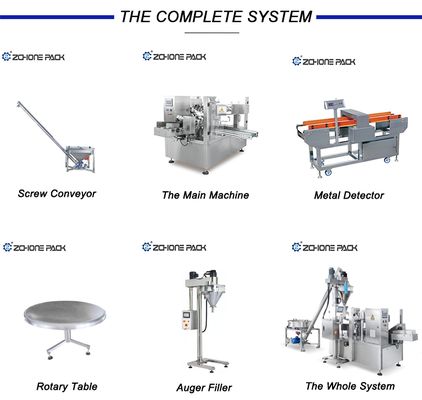 THE COMPLETE SYSTEM

ZCHONE PACK

Screw Conveyor

ZCHONE PACK

The Main Machine

ZCHONE PACK

Metal Detector

ZCHONE PACK

Rotary Table

ZCHONE PACK

Auger Filler

ZCHONE PACK

The Whole System